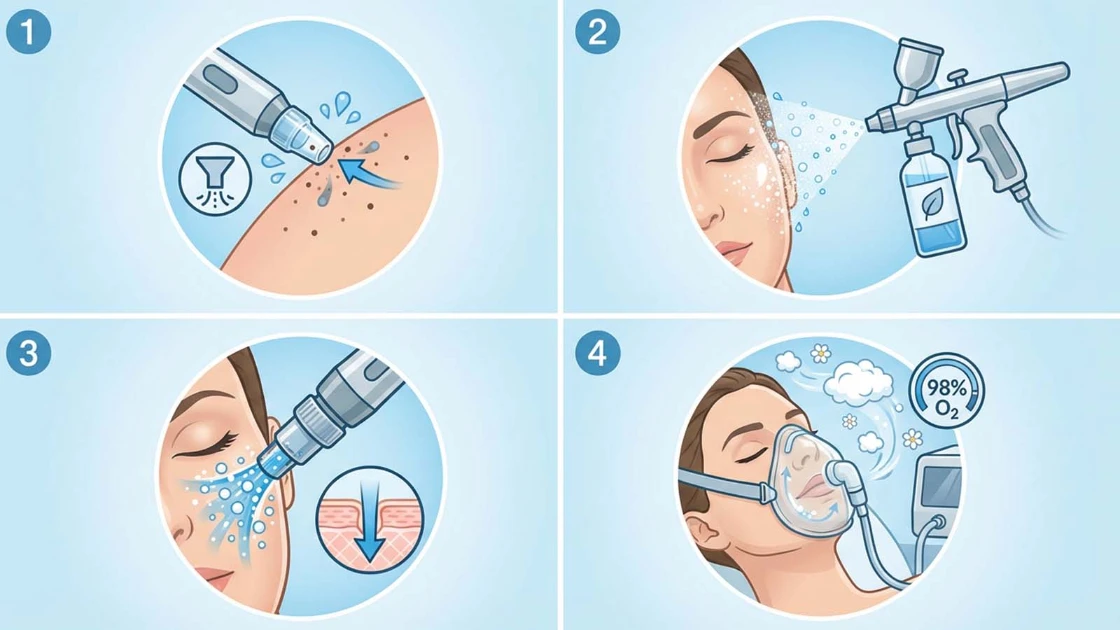 1

2

3

4

98%
$O_2$